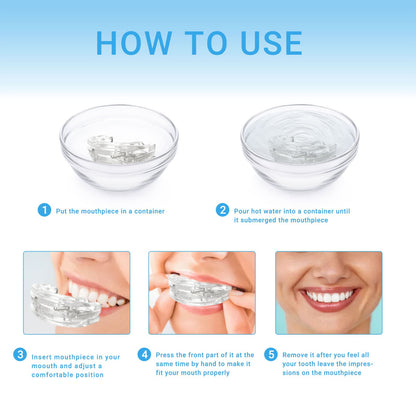 HOW TO USE

1 Put the mouthpiece in a container

2 Pour hot water into a container until it submerged the mouthpiece

3 Insert mouthpiece in your moouth and adjust a comfortable position

4 Press the front part of it at the same time by hand to make it fit your mouth properly

5 Remove it after you feel all your tooth leave the impressions on the mouthpiece